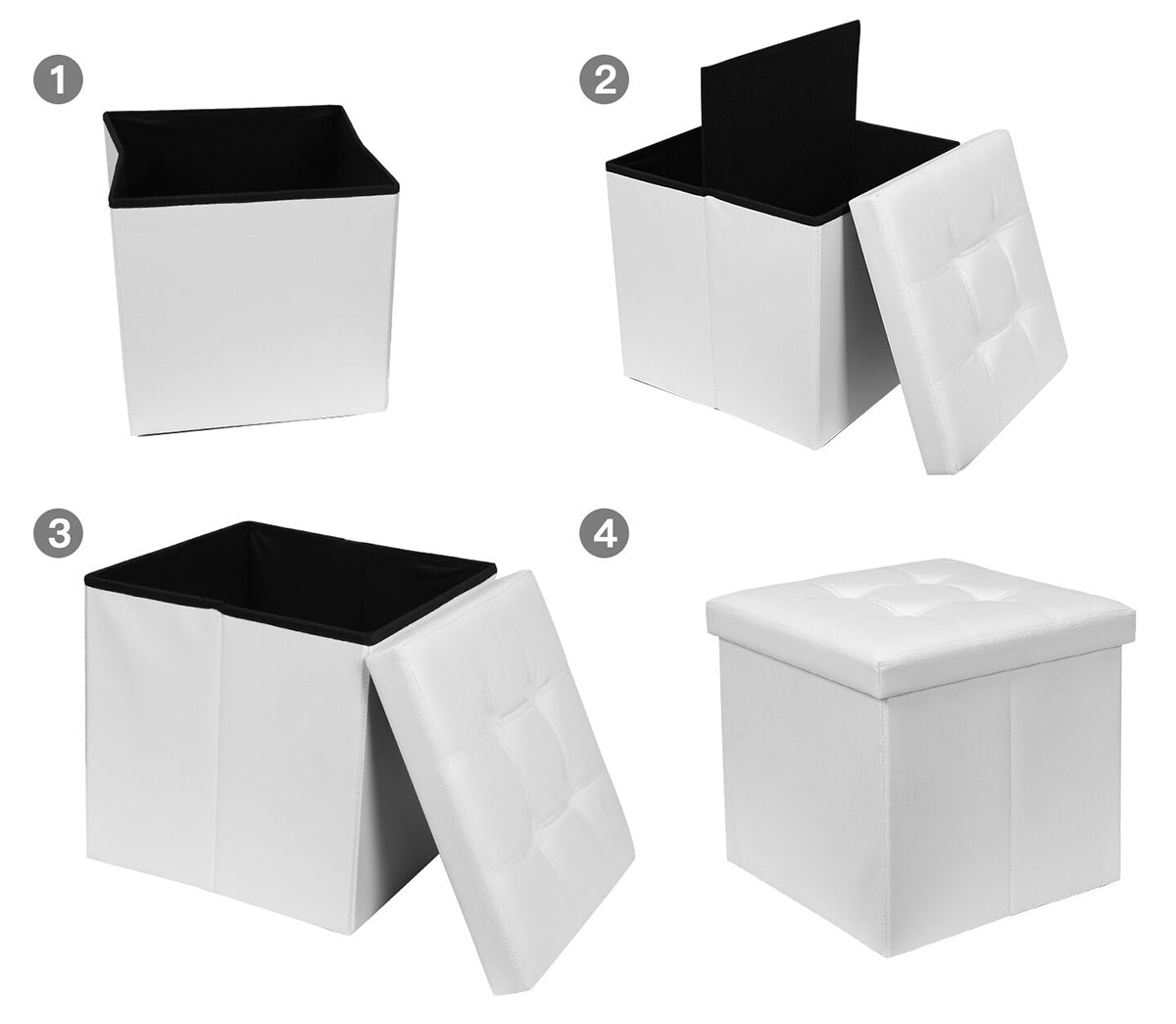 1

2

3

4